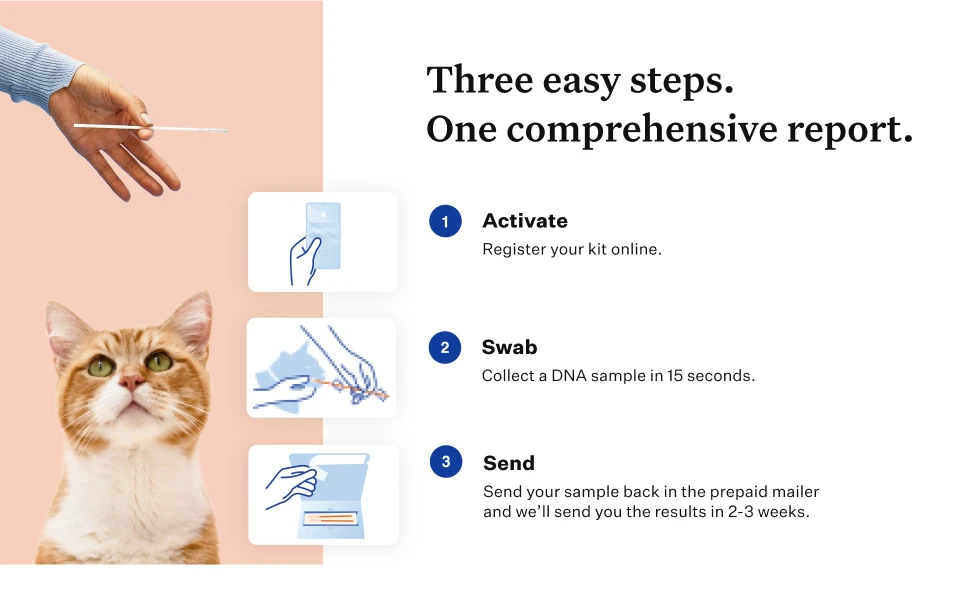 Three easy steps.
One comprehensive report.

1 Activate
Register your kit online.

2 Swab
Collect a DNA sample in 15 seconds.

3 Send
Send your sample back in the prepaid mailer and we'll send you the results in 2-3 weeks.