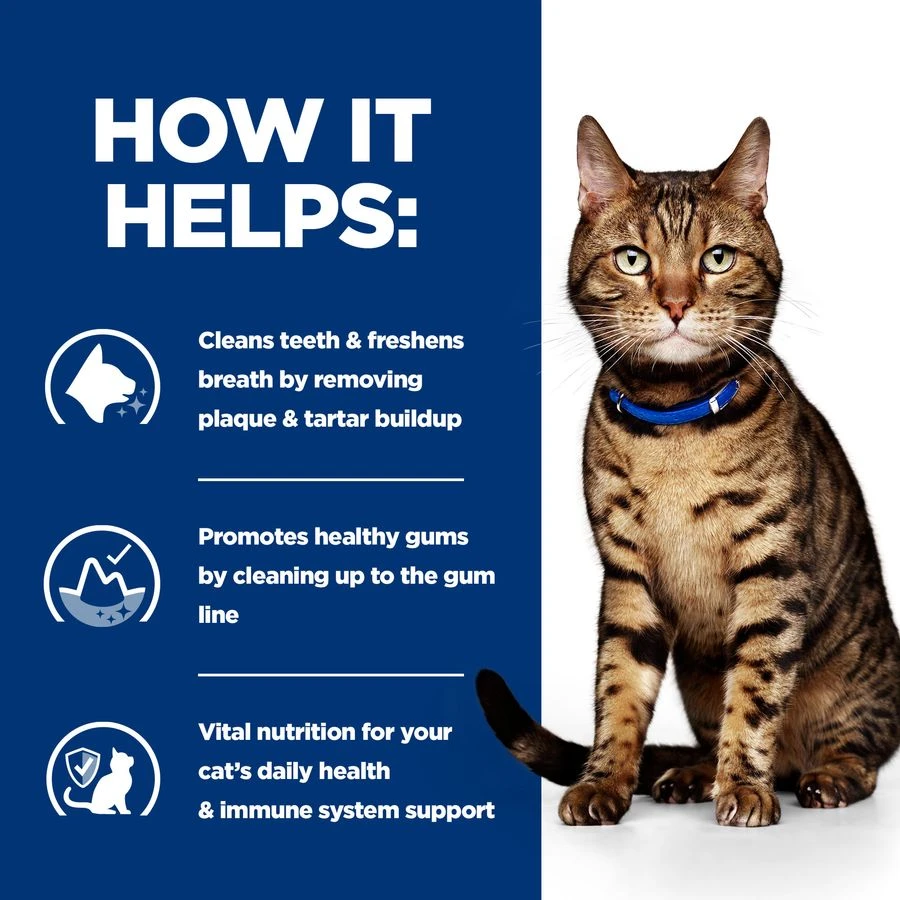 HOW IT HELPS:

Cleans teeth & freshens breath by removing plaque & tartar buildup

Promotes healthy gums by cleaning up to the gum line

Vital nutrition for your cat's daily health & immune system support