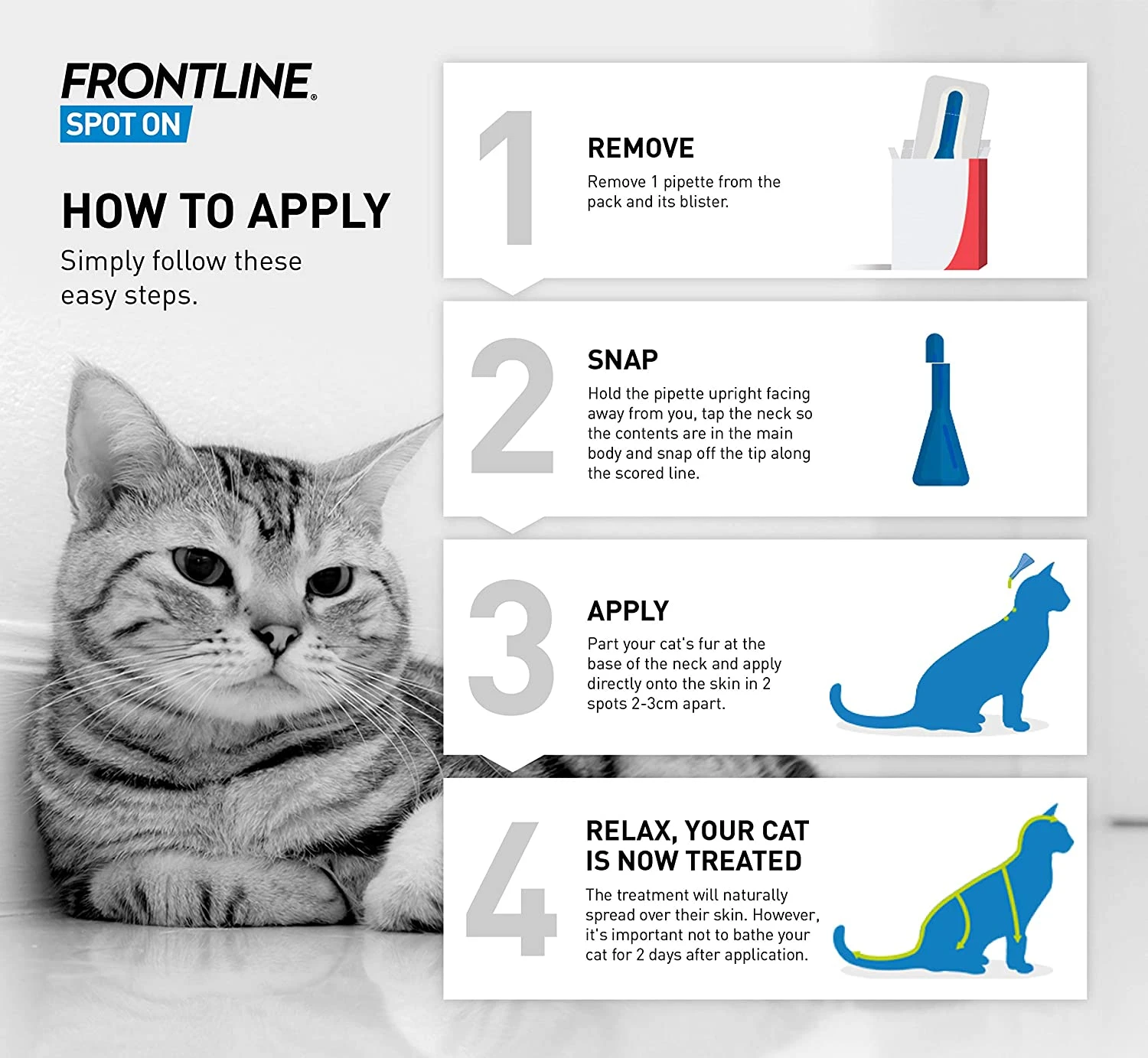 FRONTLINE®
SPOT ON

HOW TO APPLY
Simply follow these easy steps.

1
REMOVE
Remove 1 pipette from the pack and its blister.

2
SNAP
Hold the pipette upright facing away from you, tap the neck so the contents are in the main body and snap off the tip along the scored line.

3
APPLY
Part your cat's fur at the base of the neck and apply directly onto the skin in 2 spots 2-3cm apart.

4
RELAX, YOUR CAT IS NOW TREATED
The treatment will naturally spread over their skin. However, it's important not to bathe your cat for 2 days after application.