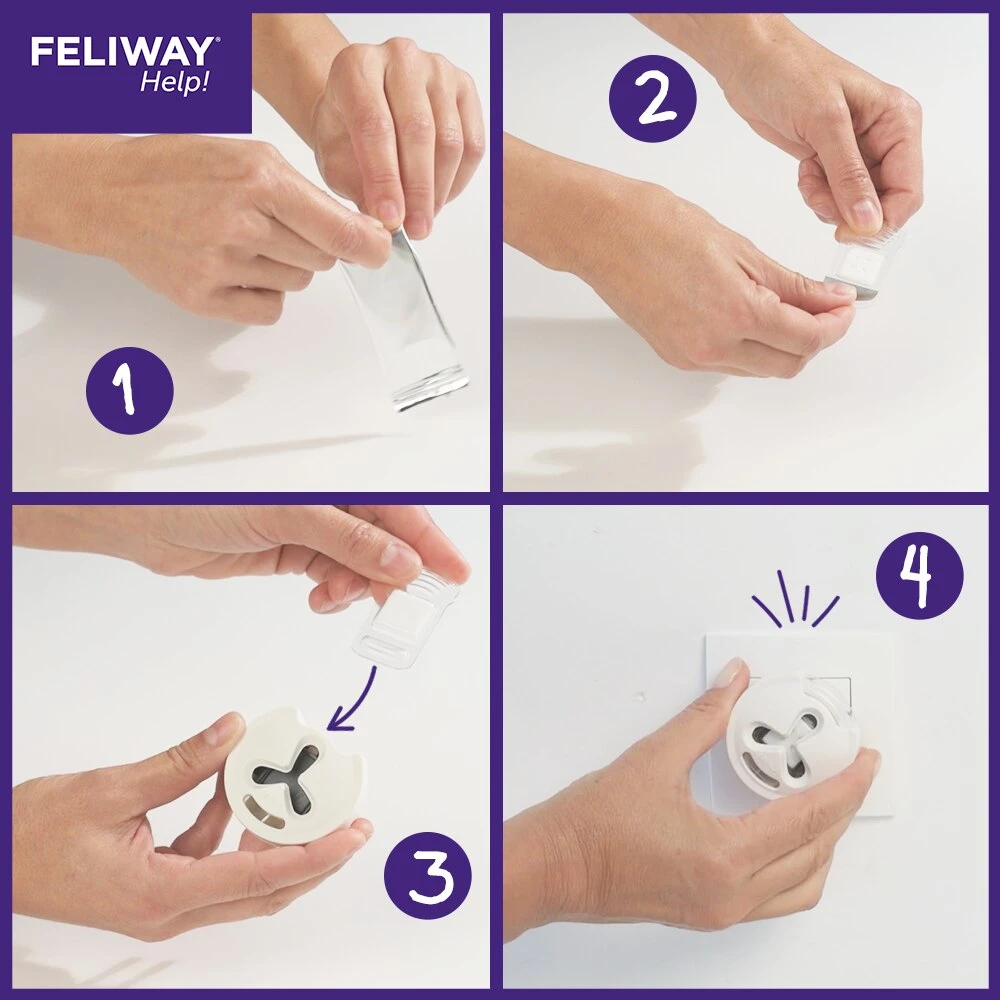 FELIWAY®
Help!

1

2

3

4